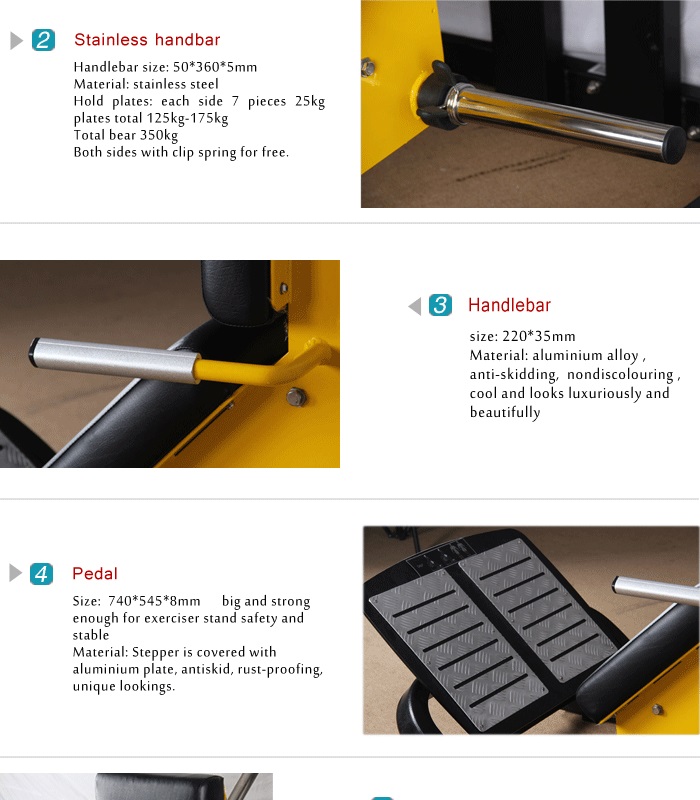 2 Stainless handbar

Handlebar size: 50*360*5mm
Material: stainless steel
Hold plates: each side 7 pieces 25kg plates total 125kg-175kg
Total bear 350kg
Both sides with clip spring for free.

3 Handlebar

size: 220*35mm
Material: aluminium alloy , anti-skidding, nondiscolouring , cool and looks luxuriously and beautifully

4 Pedal

Size: 740*545*8mm big and strong enough for exerciser stand safety and stable
Material: Stepper is covered with aluminium plate, antiskid, rust-proofing, unique lookings.